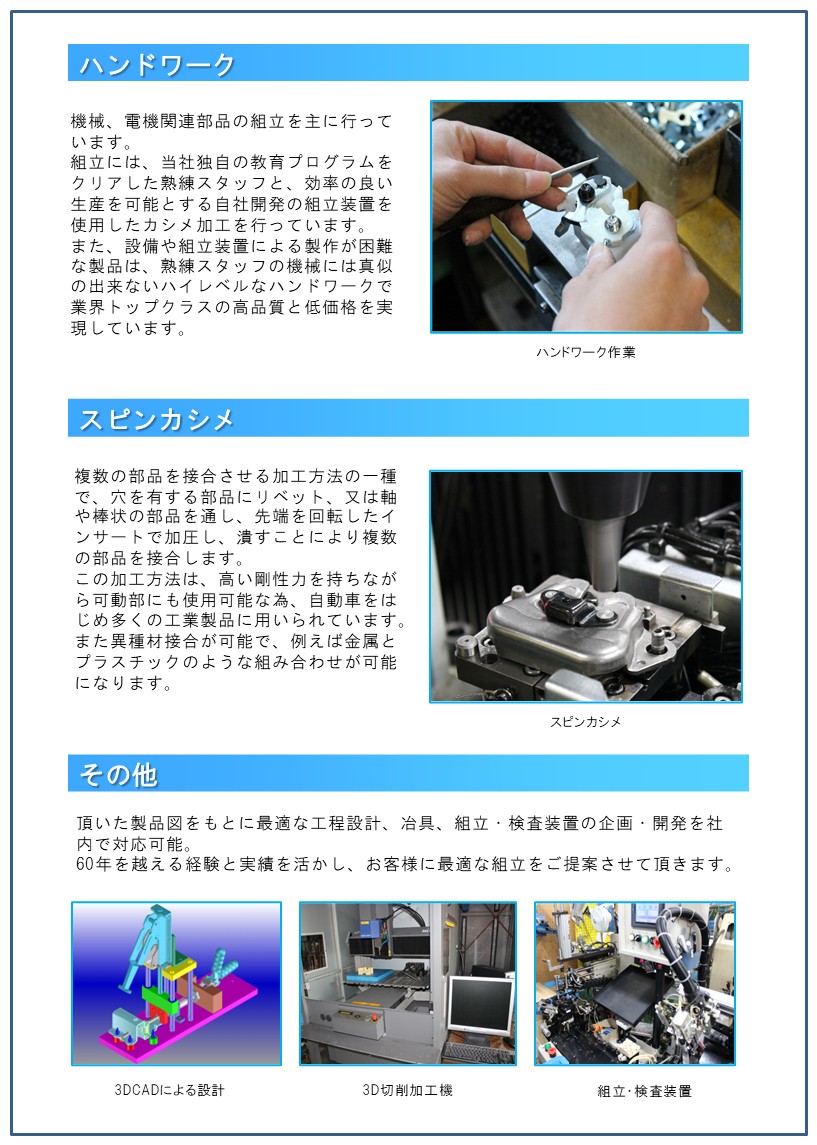 ハンドワーク

機械、電機関連部品の組立を主に行っています。
組立には、当社独自の教育プログラムをクリアした熟練スタッフと、効率の良い生産を可能とする自社開発の組立装置を使用したカシメ加工を行っています。
また、設備や組立装置による製作が困難な製品は、熟練スタッフの機械には真似の出来ないハイレベルなハンドワークで業界トップクラスの高品質と低価格を実現しています。

ハンドワーク作業

スピンカシメ

複数の部品を接合させる加工方法の一種で、穴を有する部品にリベット、又は軸や棒状の部品を通し、先端を回転したインサートで加圧し、潰すことにより複数の部品を接合します。
この加工方法は、高い剛性力を持ちながら可動部にも使用可能な為、自動車をはじめ多くの工業製品に用いられています。
また異種材接合が可能で、例えば金属とプラスチックのような組み合わせが可能になります。

スピンカシメ

その他

頂いた製品図をもとに最適な工程設計、冶具、組立・検査装置の企画・開発を社内で対応可能。
60年を越える経験と実績を活かし、お客様に最適な組立をご提案させて頂きます。

3DCADによる設計

3D切削加工機

組立･検査装置